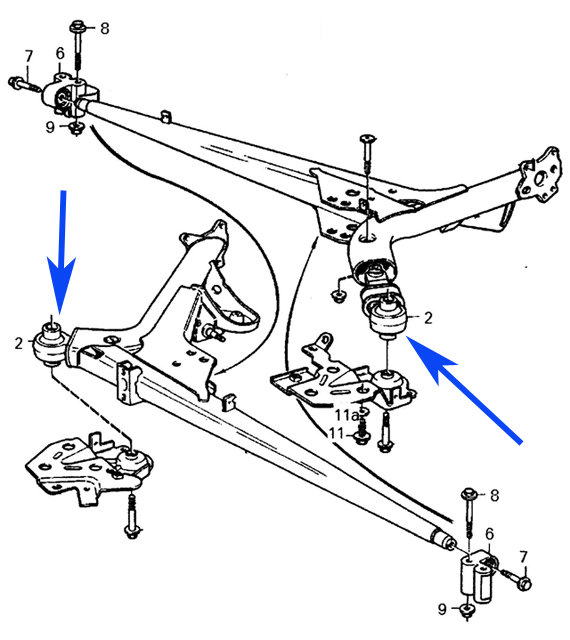 8
7
6
9
2
2
11a
11
8
6
7
9